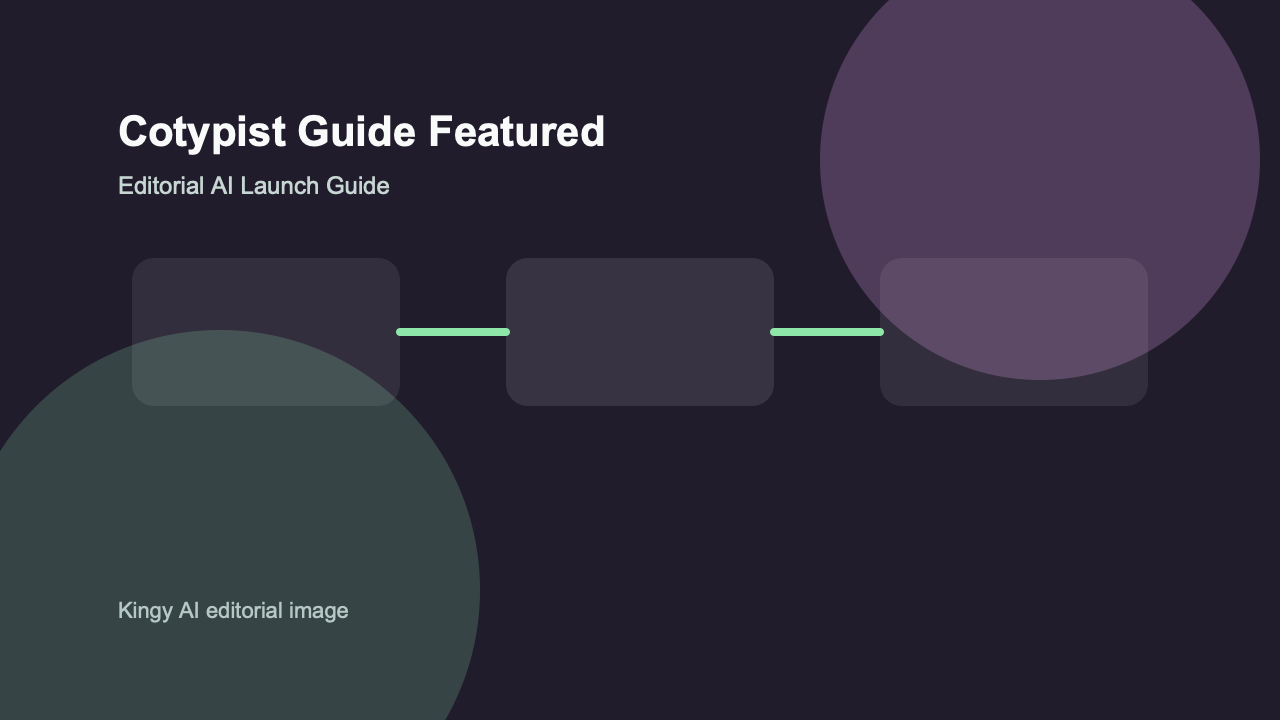 Cotypist Guide Featured

Editorial AI Launch Guide

Kingy AI editorial image